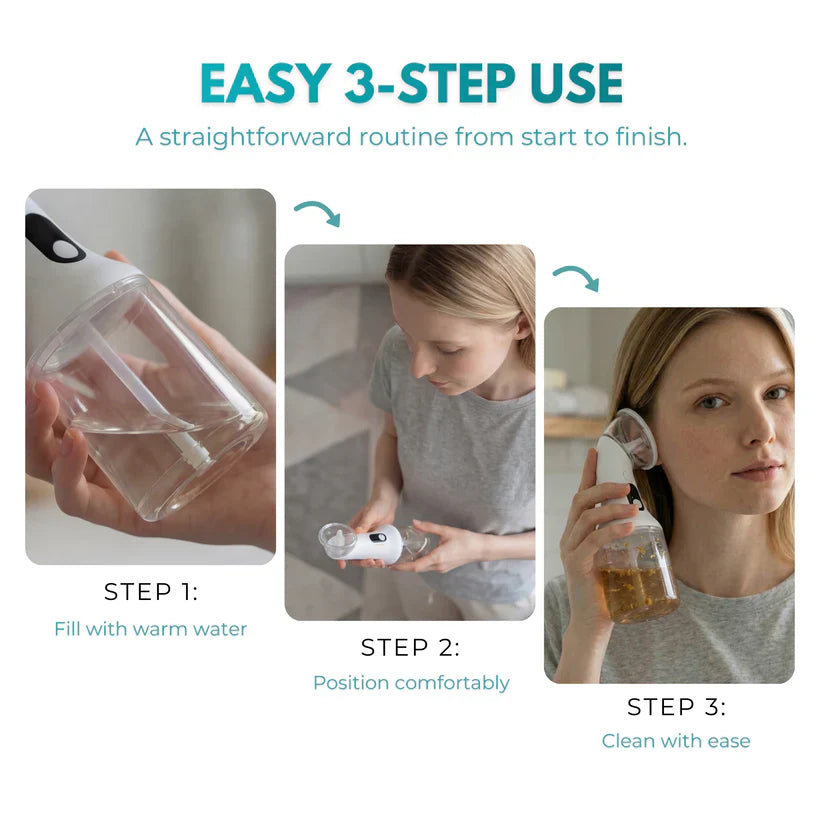 EASY 3-STEP USE

A straightforward routine from start to finish.

STEP 1:

Fill with warm water

STEP 2:

Position comfortably

STEP 3:

Clean with ease